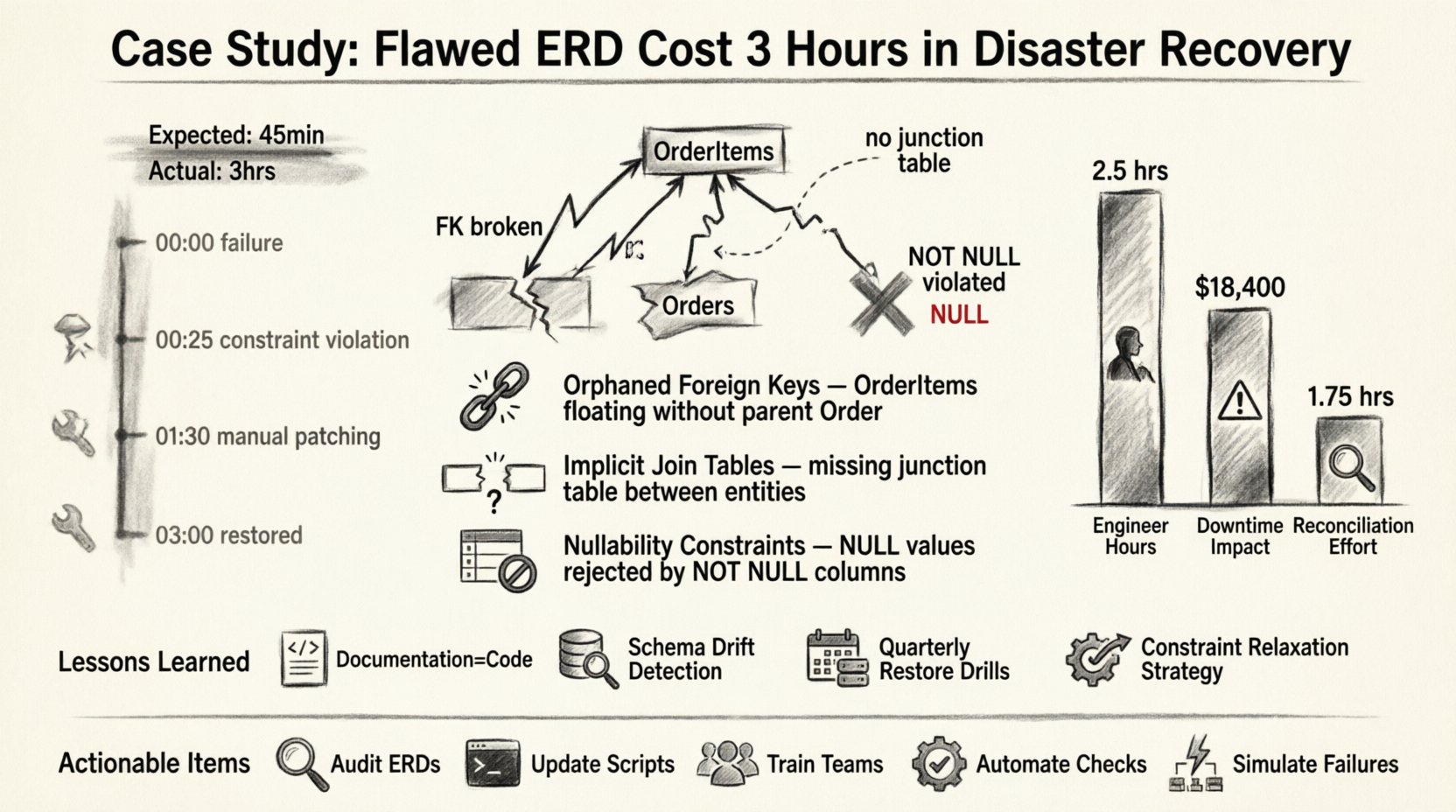 Case Study: Flawed ERD Cost 3 Hours in Disaster Recovery

Expected: 45min
Actual: 3hrs

00:00 failure
00:25 constraint violation
01:30 manual patching
03:00 restored

OrderItems
no junction table
FK broken
Orders
NOT NULL violated
NULL

Orphaned Foreign Keys — OrderItems floating without parent Order

Implicit Join Tables — missing junction table between entities

Nullability Constraints — NULL values rejected by NOT NULL columns

2.5 hrs
$18,400
1.75 hrs
Engineer Hours
Downtime Impact
Reconciliation Effort

Lessons Learned
Documentation=Code
Schema Drift Detection
Quarterly Restore Drills
Constraint Relaxation Strategy

Actionable Items
Audit ERDs
Update Scripts
Train Teams
Automate Checks
Simulate Failures