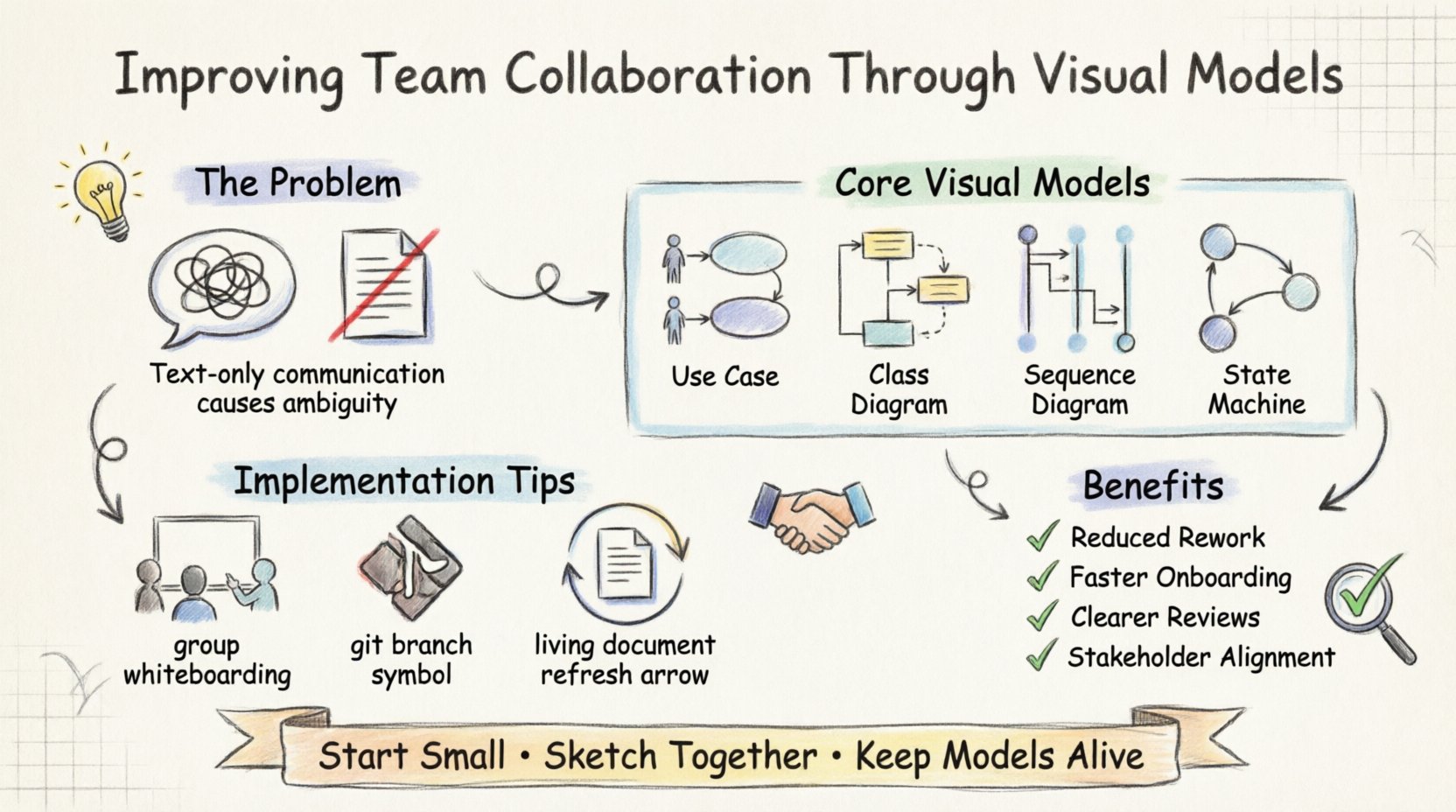 Improving Team Collaboration Through Visual Models

The Problem

Text-only communication causes ambiguity

Core Visual Models

Use Case

Class Diagram

Sequence Diagram

State Machine

Implementation Tips

group whiteboarding

git branch symbol

living document refresh arrow

Benefits

Reduced Rework

Faster Onboarding

Clearer Reviews

Stakeholder Alignment

Start Small • Sketch Together • Keep Models Alive