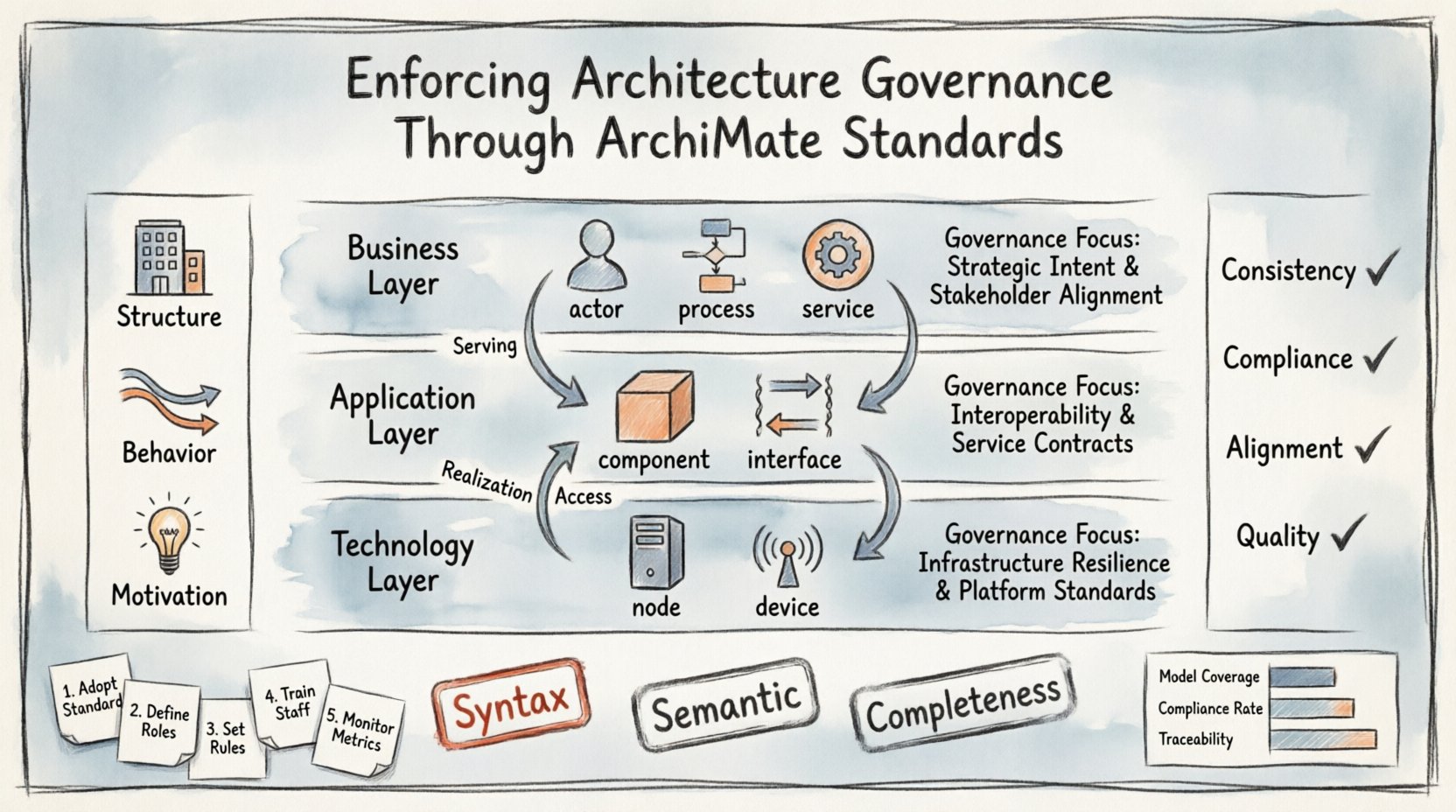 Enforcing Architecture Governance Through ArchiMate Standards

Structure

Behavior

Motivation

Business Layer

actor

process

service

Governance Focus: Strategic Intent & Stakeholder Alignment

Serving

Application Layer

component

interface

Governance Focus: Interoperability & Service Contracts

Realization

Access

Technology Layer

node

device

Governance Focus: Infrastructure Resilience & Platform Standards

Consistency ✓

Compliance ✓

Alignment ✓

Quality ✓

1. Adopt Standard

2. Define Roles

3. Set Rules

4. Train Staff

5. Monitor Metrics

Syntax

Semantic

Completeness

Model Coverage

Compliance Rate

Traceability